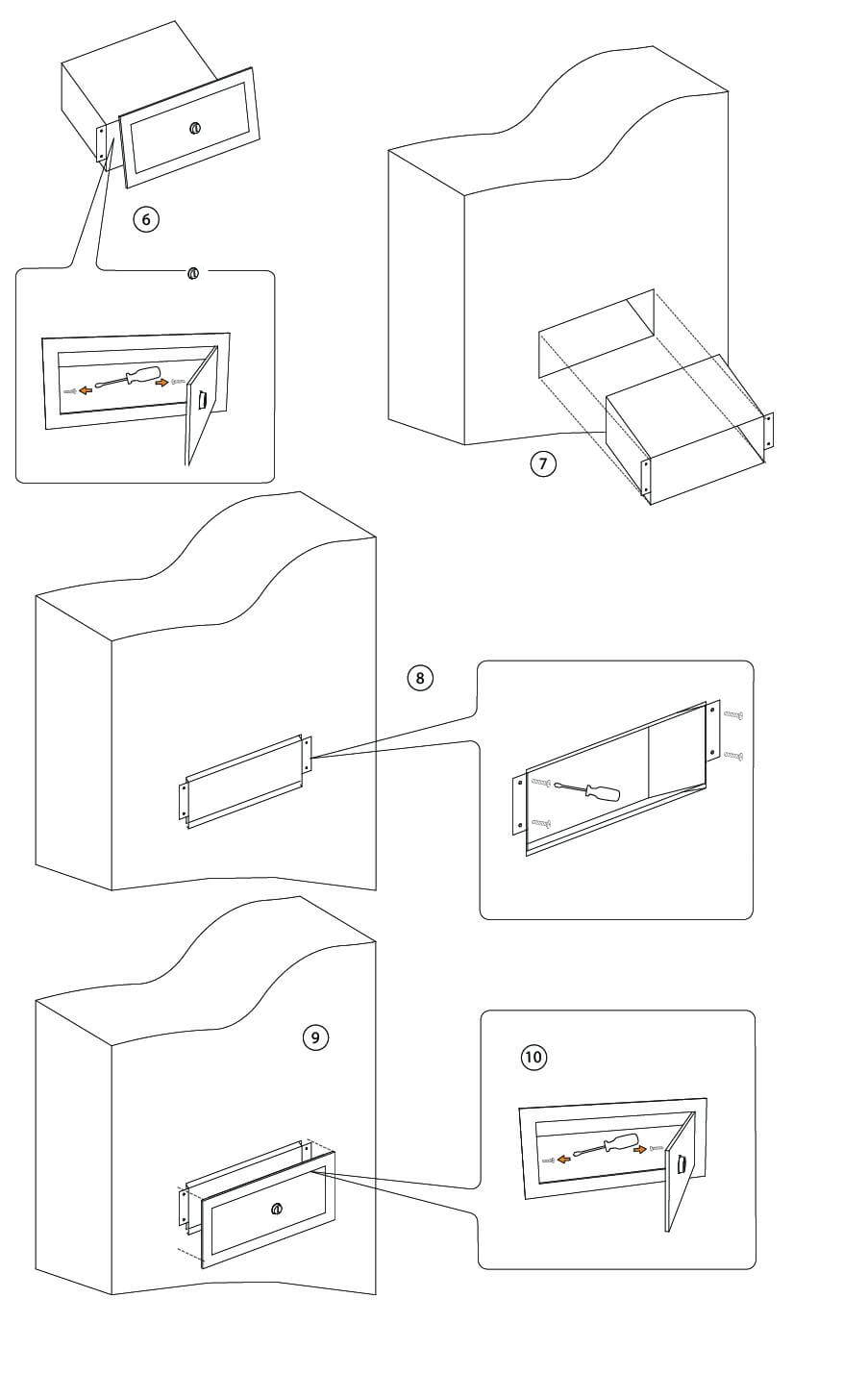 6

7

8

9

10