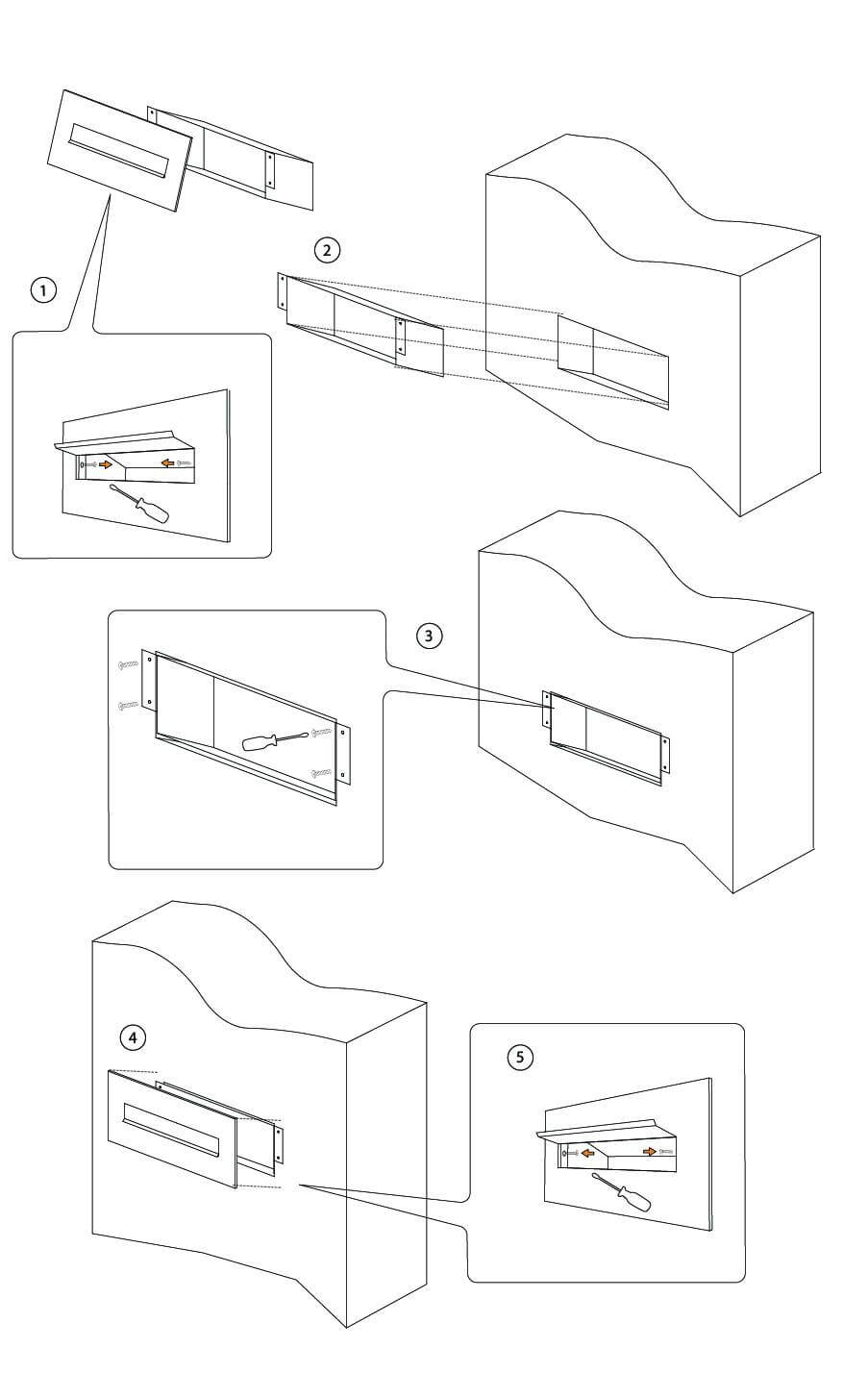 1

2

3

4

5