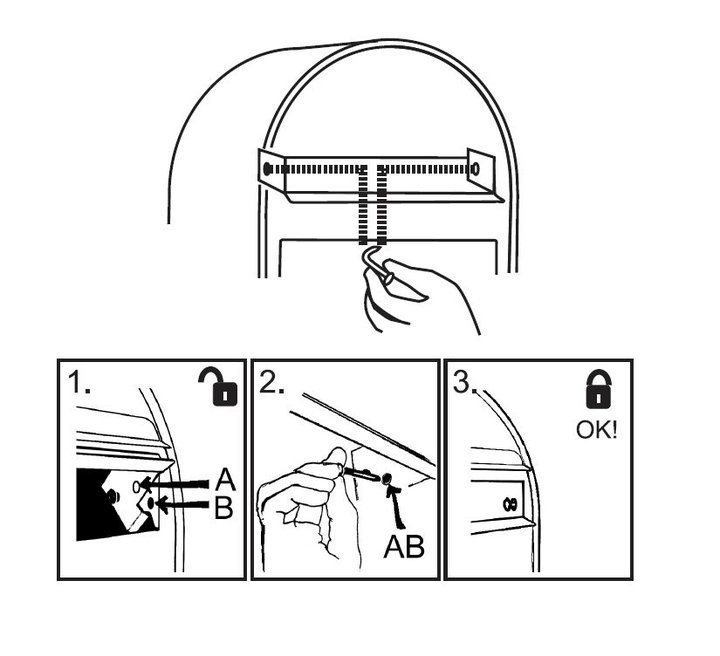 1.

A
B

2.

AB

3.

OK!