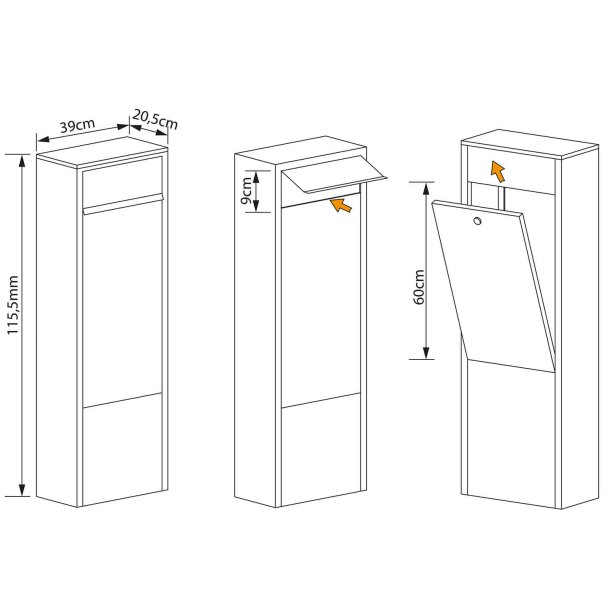 39cm
20,5cm
115,5mm
9cm
60cm