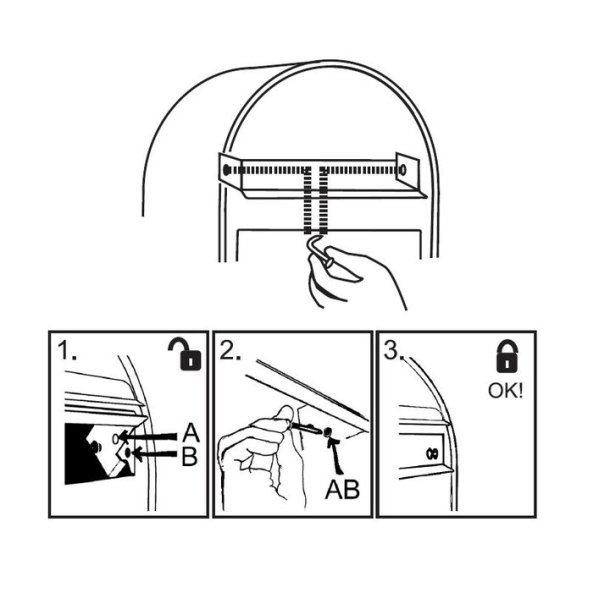 1.

A

B

2.

AB

3.

OK!