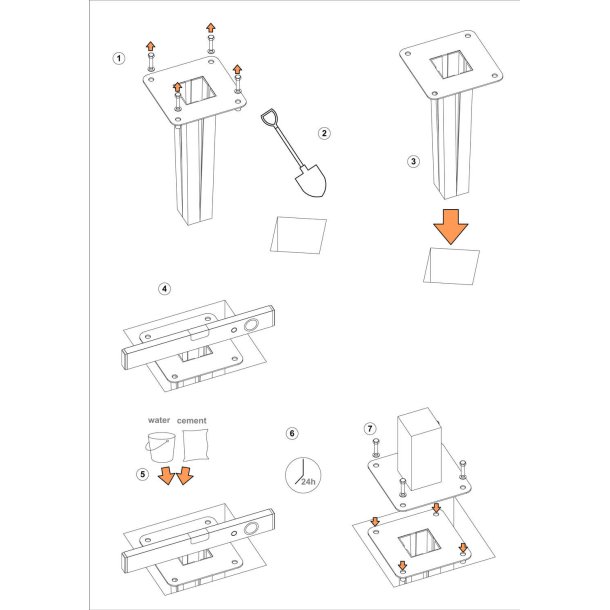 1

2

3

4

water cement

5

6

24h

7