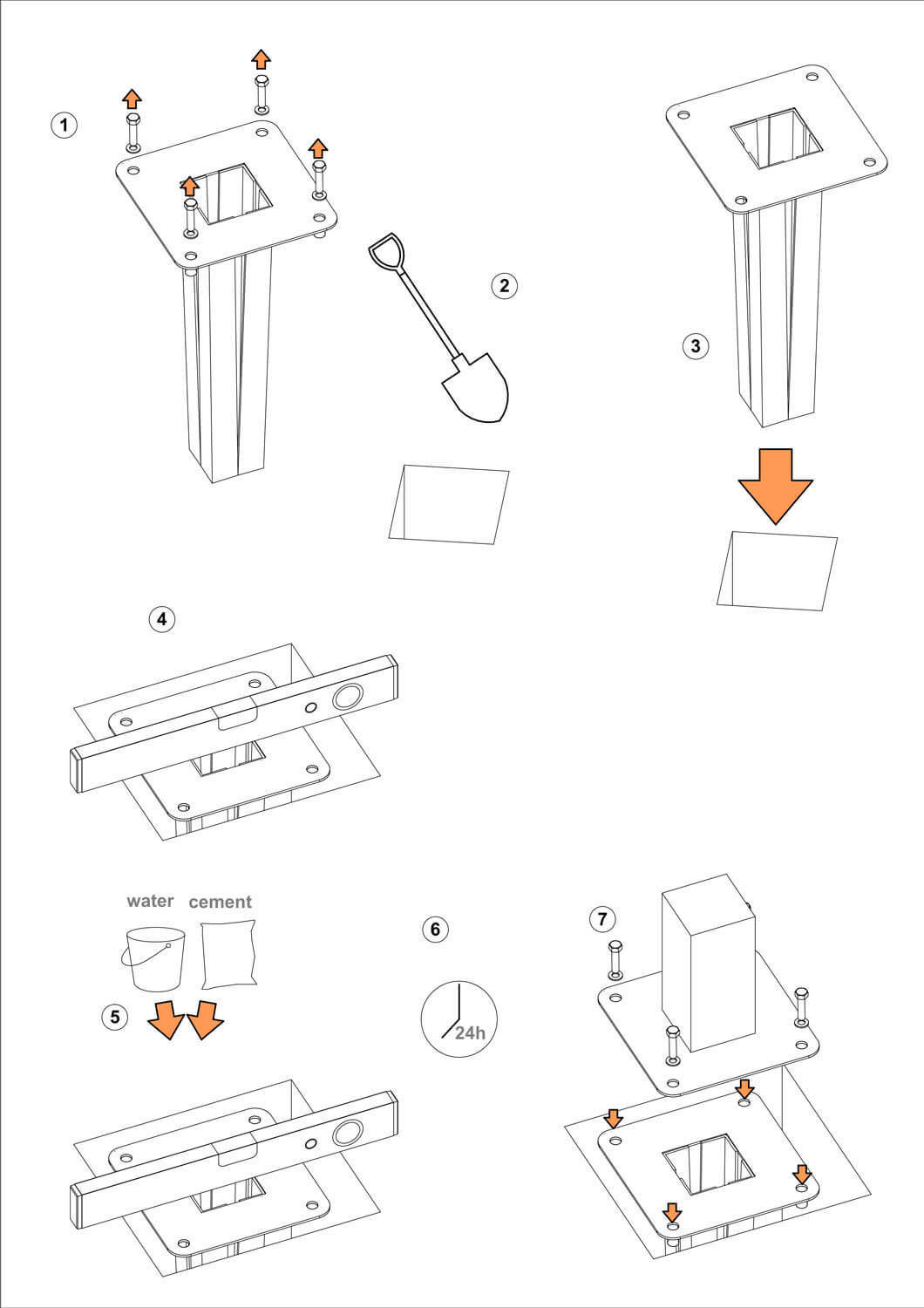 1

2

3

4

water cement

5

6

24h

7